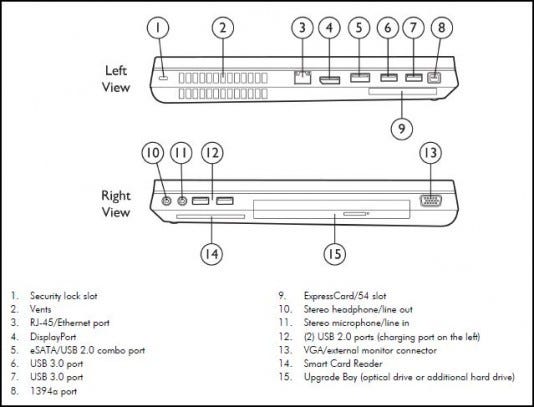 1 2 3 4 5 6 7 8

Left View

9

10 11 12 13

Right View

14 15

1. Security lock slot
2. Vents
3. RJ-45/Ethernet port
4. DisplayPort
5. eSATA/USB 2.0 combo port
6. USB 3.0 port
7. USB 3.0 port
8. 1394a port

9. ExpressCard/54 slot
10. Stereo headphone/line out
11. Stereo microphone/line in
12. (2) USB 2.0 ports (charging port on the left)
13. VGA/external monitor connector
14. Smart Card Reader
15. Upgrade Bay (optical drive or additional hard drive)