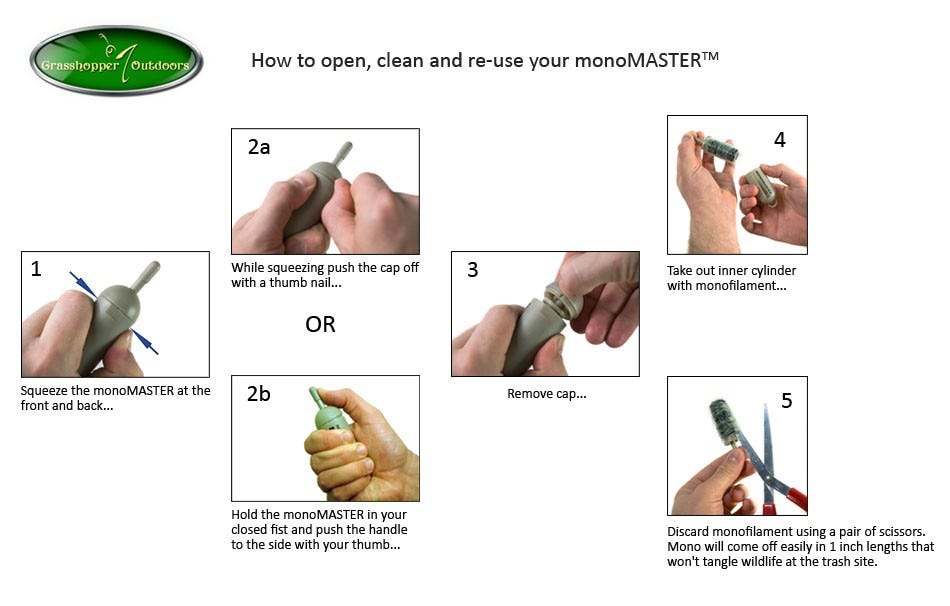 Grasshopper Outdoors

How to open, clean and re-use your monoMASTER™

1

Squeeze the monoMASTER at the front and back...

2a

While squeezing push the cap off with a thumb nail...

OR

2b

Hold the monoMASTER in your closed fist and push the handle to the side with your thumb...

3

Remove cap...

4

Take out inner cylinder with monofilament...

5

Discard monofilament using a pair of scissors. Mono will come off easily in 1 inch lengths that won't tangle wildlife at the trash site.