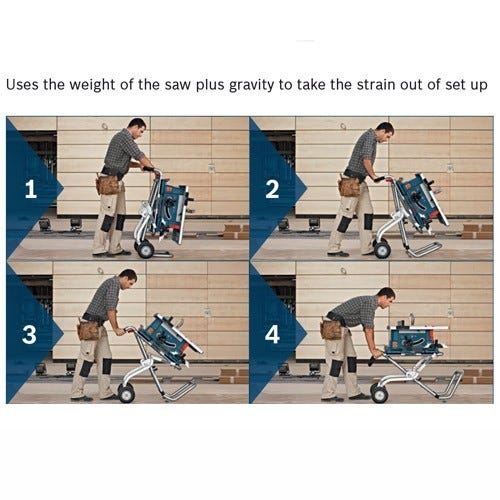 Uses the weight of the saw plus gravity to take the strain out of set up

1

2

3

4