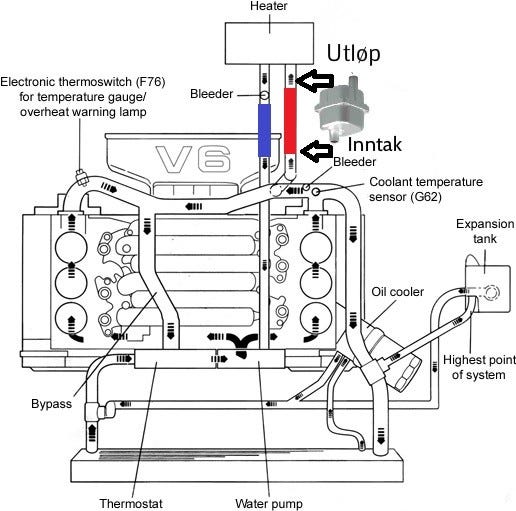 Heater

Utløp

Electronic thermoswitch (F76) for temperature gauge/ overheat warning lamp

Bleeder

Inntak

V6

Bleeder

Coolant temperature sensor (G62)

Expansion tank

Oil cooler

Highest point of system

Bypass

Thermostat

Water pump