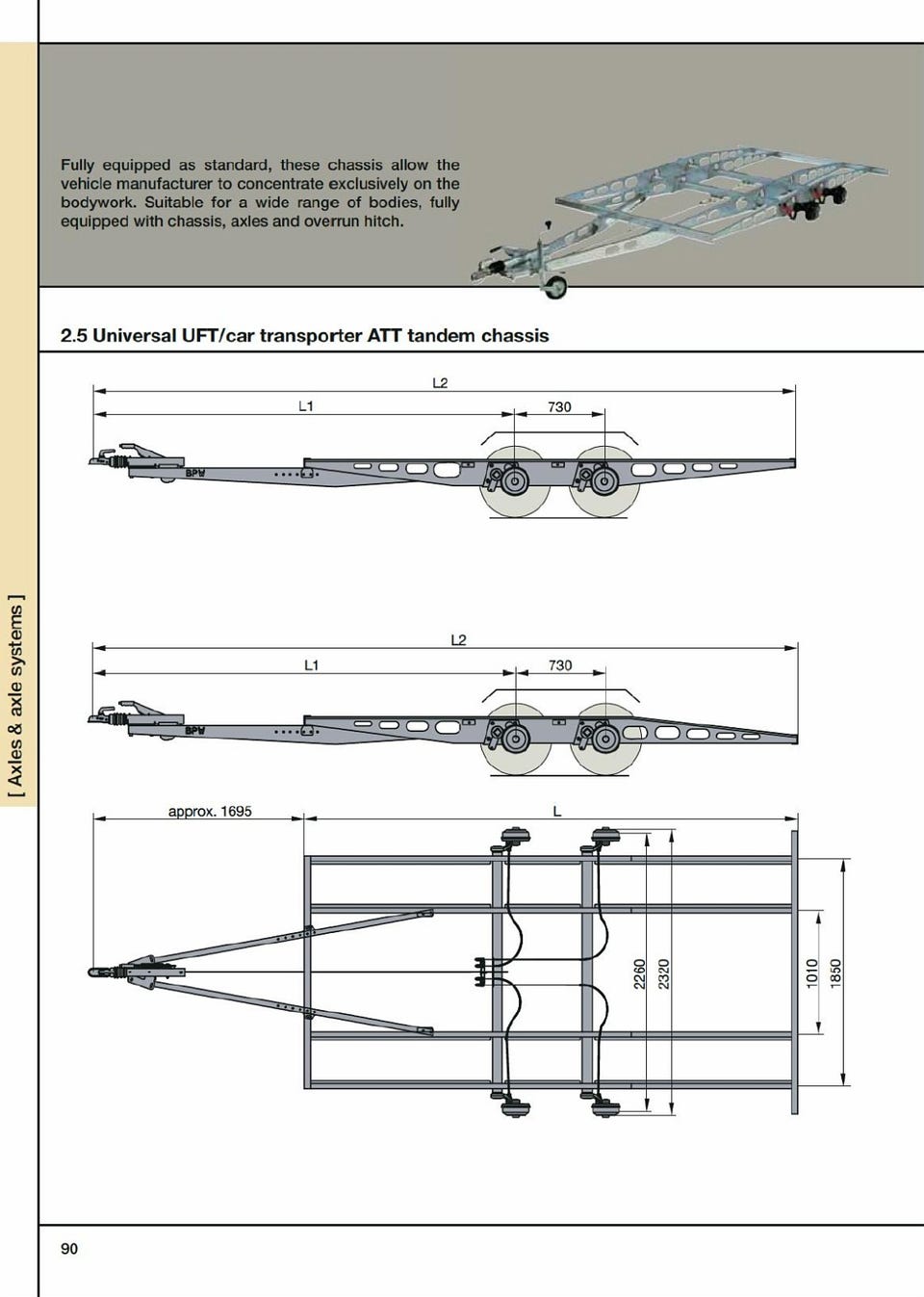 [ Axles & axle systems ]

Fully equipped as standard, these chassis allow the vehicle manufacturer to concentrate exclusively on the bodywork. Suitable for a wide range of bodies, fully equipped with chassis, axles and overrun hitch.

2.5 Universal UFT/car transporter ATT tandem chassis

L2

L1

730

BPW

L2

L1

730

BPW

approx. 1695

L

2260

2320

1010

1850

90