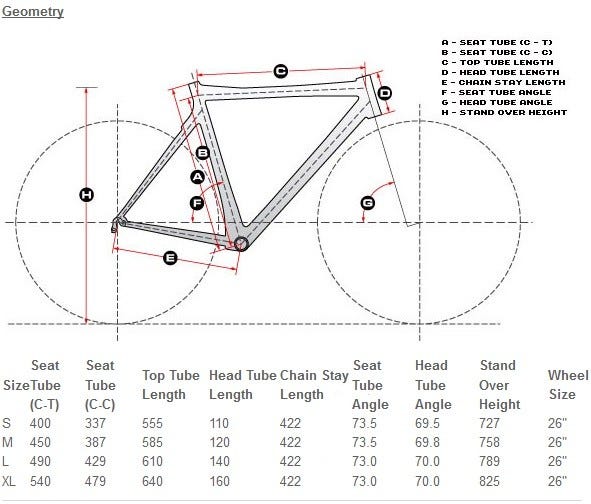 Geometry

A - SEAT TUBE (C - T)
B - SEAT TUBE (C - C)
C - TOP TUBE LENGTH
D - HEAD TUBE LENGTH
E - CHAIN STAY LENGTH
F - SEAT TUBE ANGLE
G - HEAD TUBE ANGLE
H - STAND OVER HEIGHT

C
D
B
A
F
H
G
E

| Size | Seat Tube (C-T) | Seat Tube (C-C) | Top Tube Length | Head Tube Length | Chain Stay Length | Seat Tube Angle | Head Tube Angle | Stand Over Height | Wheel Size |
|---|---|---|---|---|---|---|---|---|---|
| S | 400 | 337 | 555 | 110 | 422 | 73.5 | 69.5 | 727 | 26" |
| M | 450 | 387 | 585 | 120 | 422 | 73.5 | 69.8 | 758 | 26" |
| L | 490 | 429 | 610 | 140 | 422 | 73.0 | 70.0 | 789 | 26" |
| XL | 540 | 479 | 640 | 160 | 422 | 73.0 | 70.0 | 825 | 26" |