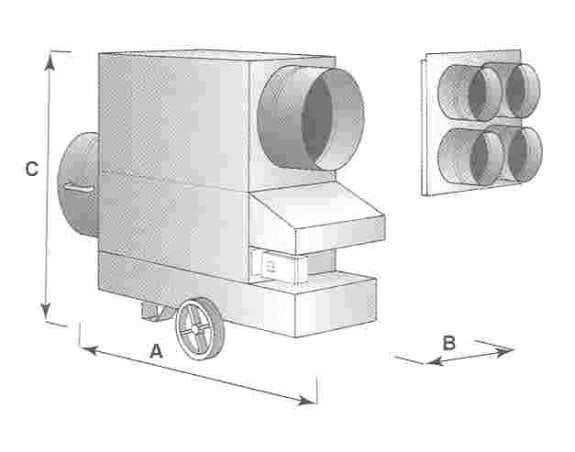 C

A

B