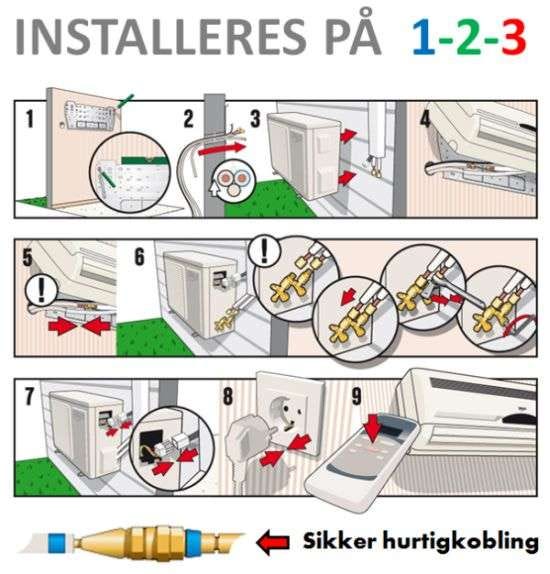 INSTALLERES PÅ 1-2-3

1
2
3
4

5
!
6
!

7
8
9

Sikker hurtigkobling