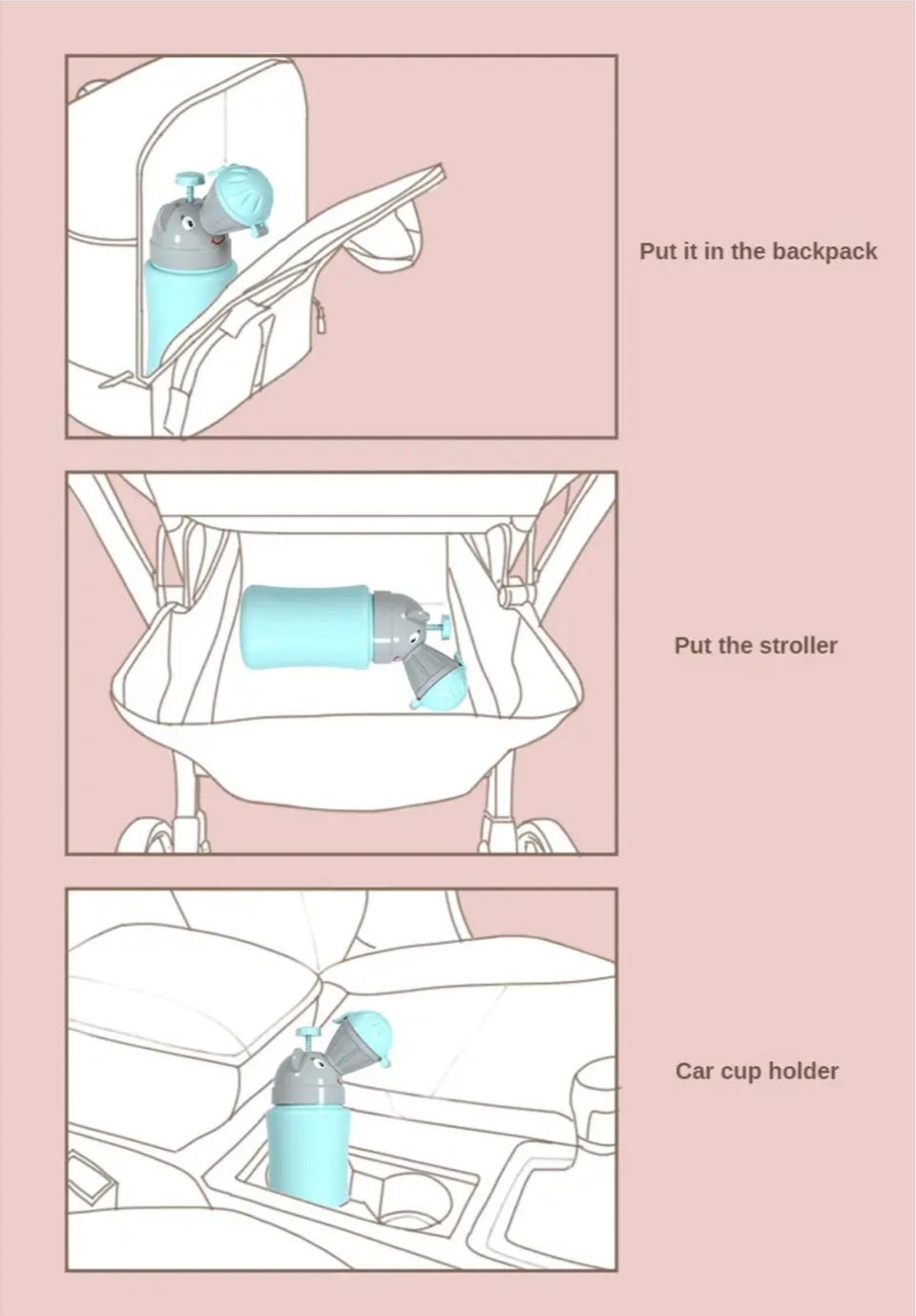 Put it in the backpack

Put the stroller

Car cup holder