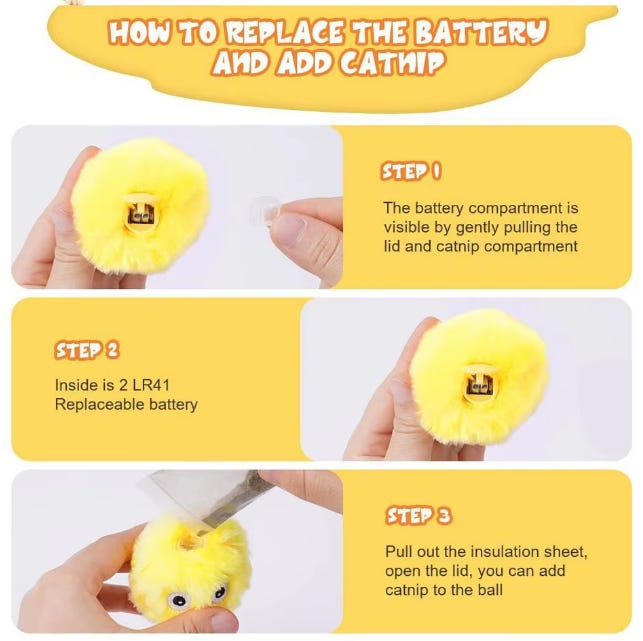 HOW TO REPLACE THE BATTERY AND ADD CATNIP

STEP 1

The battery compartment is visible by gently pulling the lid and catnip compartment

STEP 2

Inside is 2 LR41 Replaceable battery

STEP 3

Pull out the insulation sheet, open the lid, you can add catnip to the ball