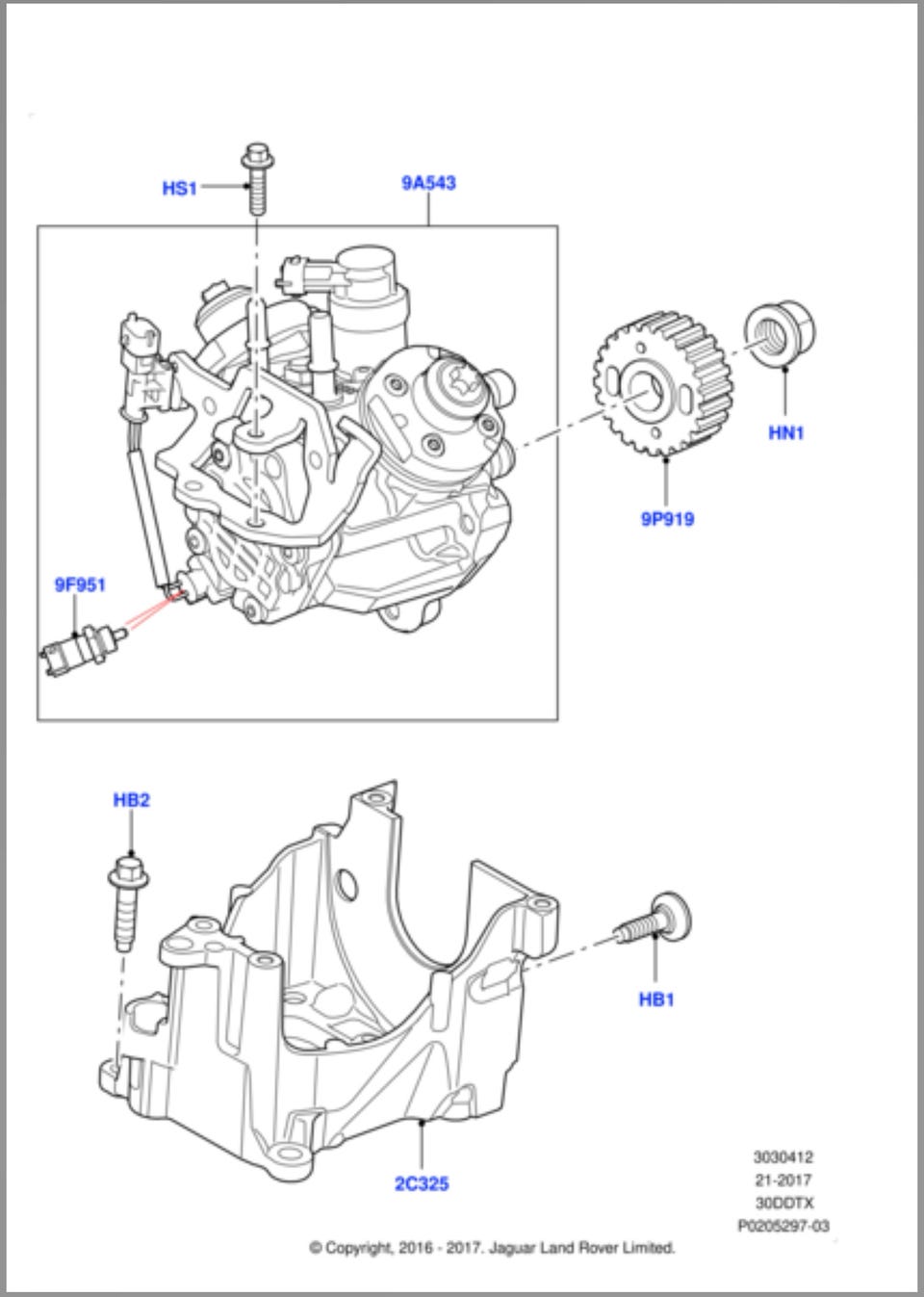 HS1

9A543

HN1

9P919

9F951

HB2

HB1

2C325

3030412
21-2017
30DDTX
P0205297-03

© Copyright, 2016 - 2017. Jaguar Land Rover Limited.