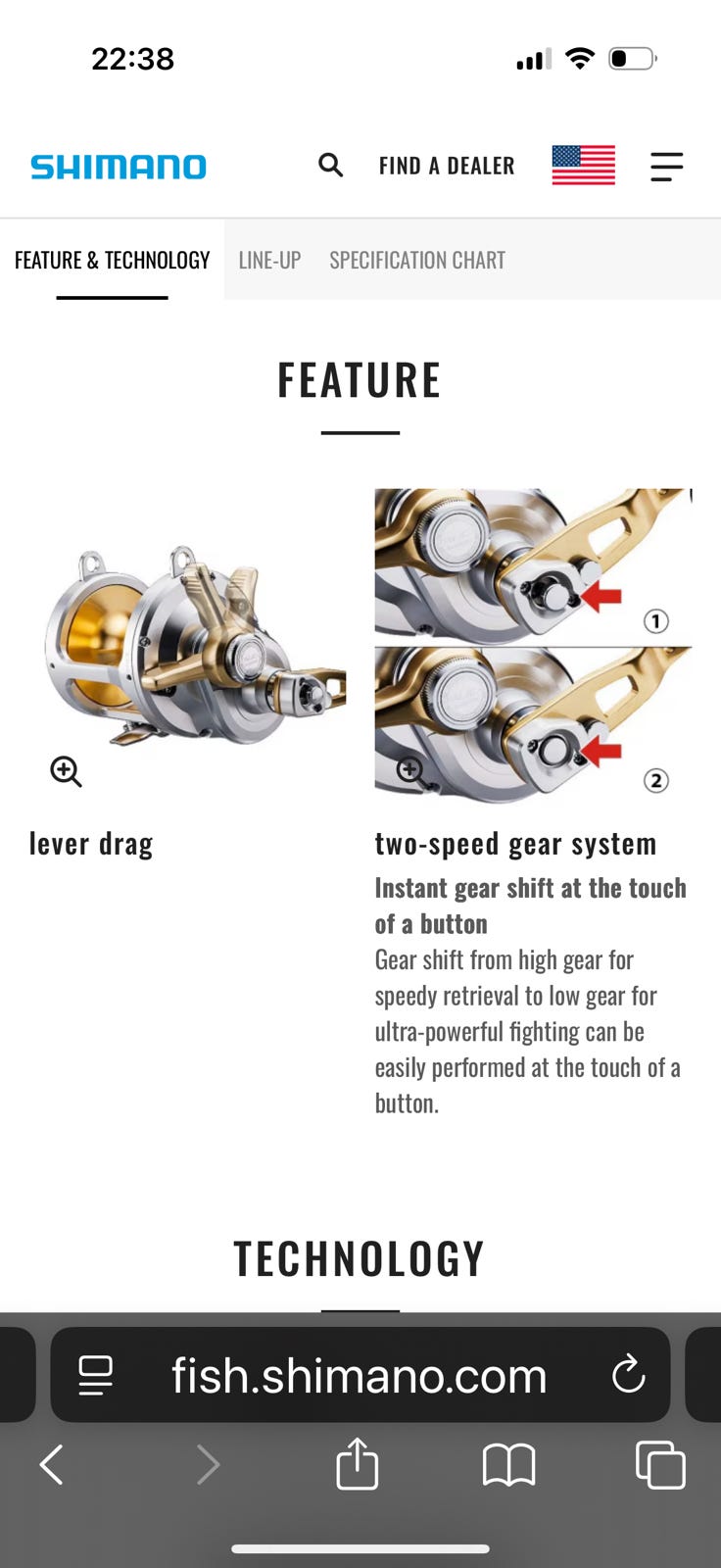 22:38

SHIMANO

FIND A DEALER

FEATURE & TECHNOLOGY LINE-UP SPECIFICATION CHART

FEATURE

①

②

lever drag

two-speed gear system

Instant gear shift at the touch of a button

Gear shift from high gear for speedy retrieval to low gear for ultra-powerful fighting can be easily performed at the touch of a button.

TECHNOLOGY

fish.shimano.com