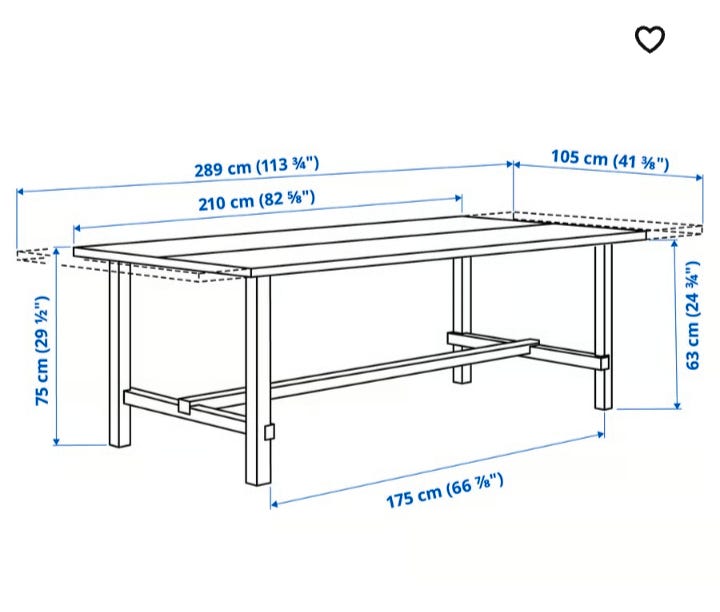 289 cm (113 ¾")

105 cm (41 ⅜")

210 cm (82 ⅝")

75 cm (29 ½")

63 cm (24 ¾")

175 cm (66 ⅞")