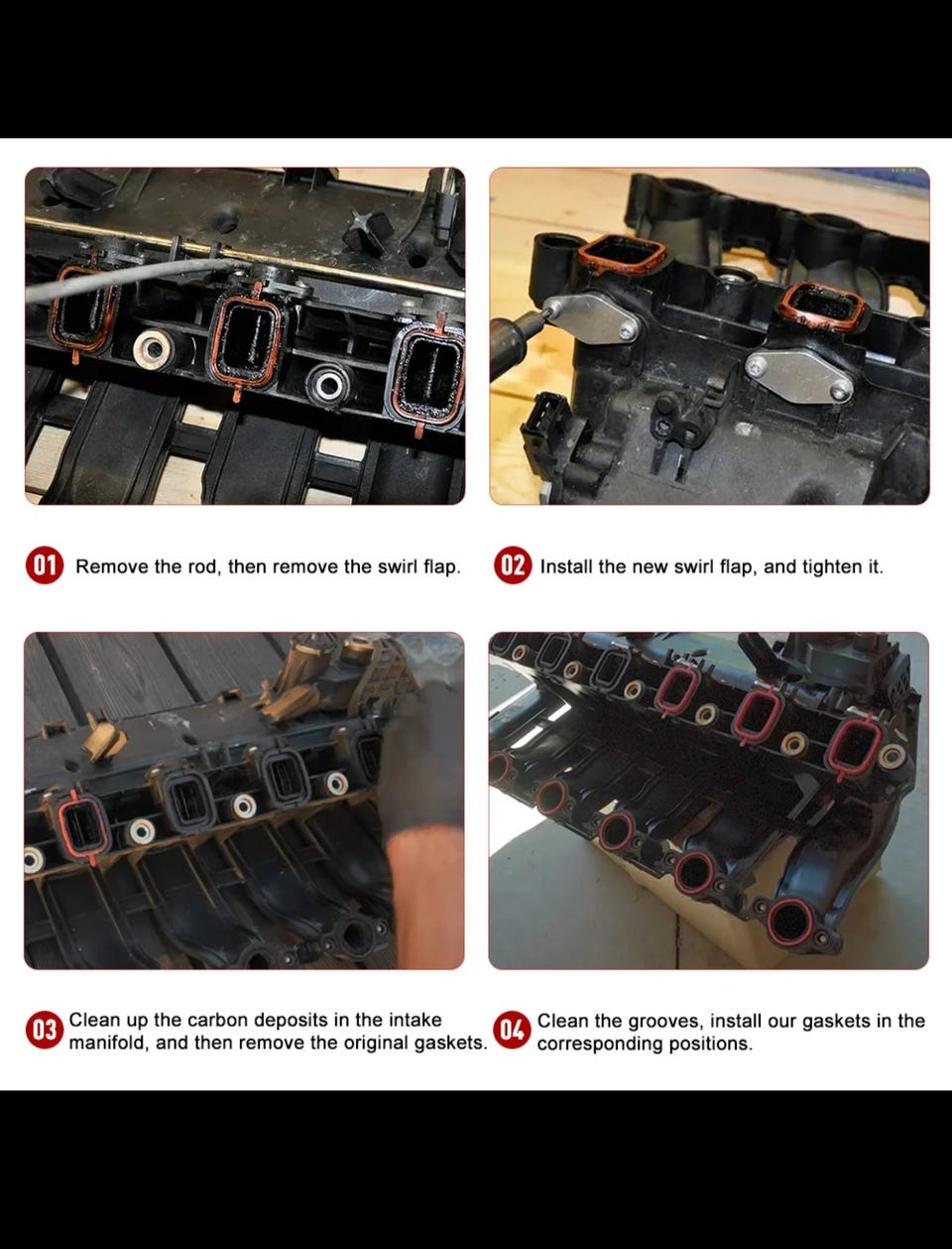 01 Remove the rod, then remove the swirl flap.

02 Install the new swirl flap, and tighten it.

03 Clean up the carbon deposits in the intake manifold, and then remove the original gaskets.

04 Clean the grooves, install our gaskets in the corresponding positions.