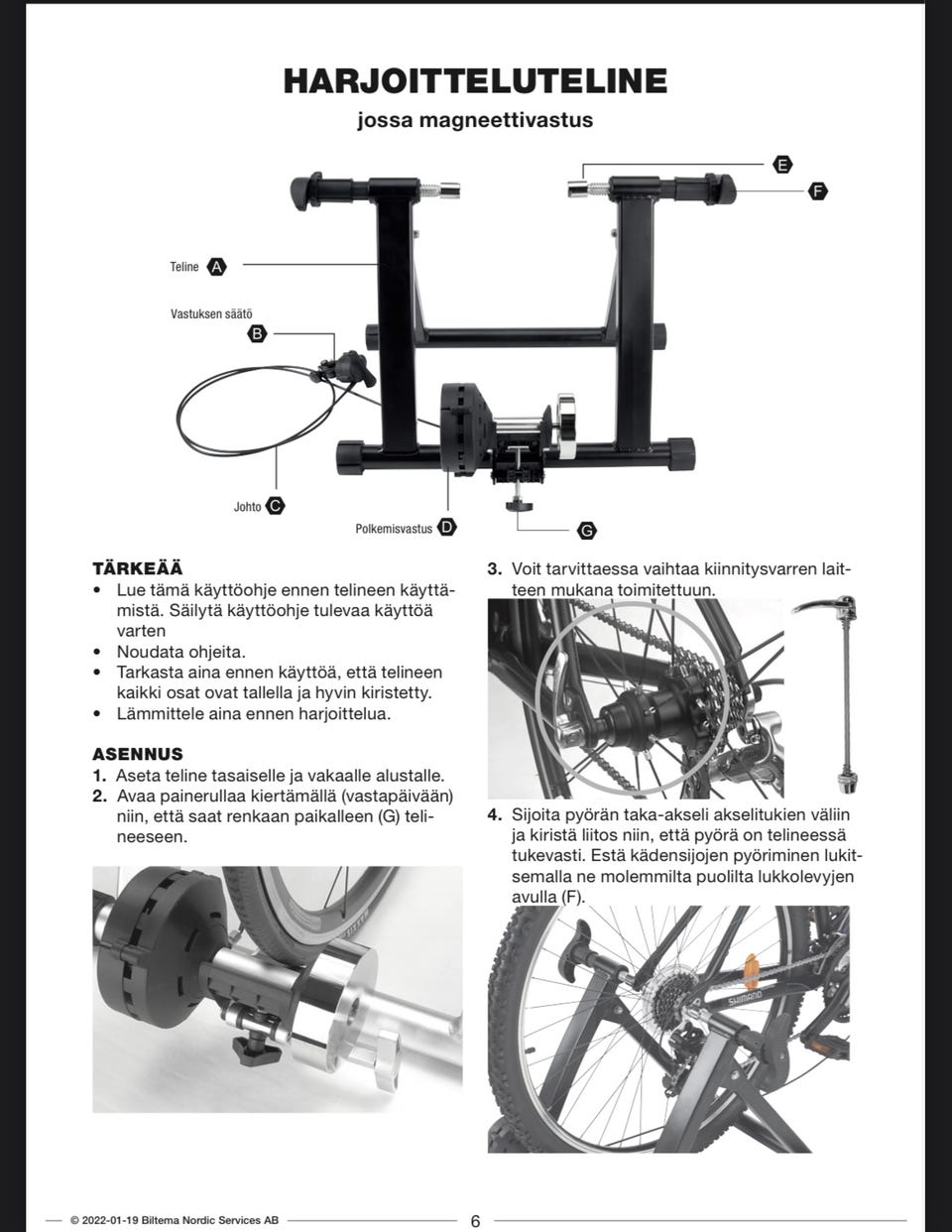 HARJOITTELUTELINE

jossa magneettivastus

E
F
Teline A
Vastuksen säätö
B
Johto C
Polkemisvastus D
G

TÄRKEÄÄ
• Lue tämä käyttöohje ennen telineen käyttämistä. Säilytä käyttöohje tulevaa käyttöä varten
• Noudata ohjeita.
• Tarkasta aina ennen käyttöä, että telineen kaikki osat ovat tallella ja hyvin kiristetty.
• Lämmittele aina ennen harjoittelua.

ASENNUS
1. Aseta teline tasaiselle ja vakaalle alustalle.
2. Avaa painerullaa kiertämällä (vastapäivään) niin, että saat renkaan paikalleen (G) telineeseen.

3. Voit tarvittaessa vaihtaa kiinnitysvarren laitteen mukana toimitettuun.

4. Sijoita pyörän taka-akseli akselitukien väliin ja kiristä liitos niin, että pyörä on telineessä tukevasti. Estä kädensijojen pyöriminen lukitsemalla ne molemmilta puolilta lukkolevyjen avulla (F).

SHIMANO

© 2022-01-19 Biltema Nordic Services AB 6