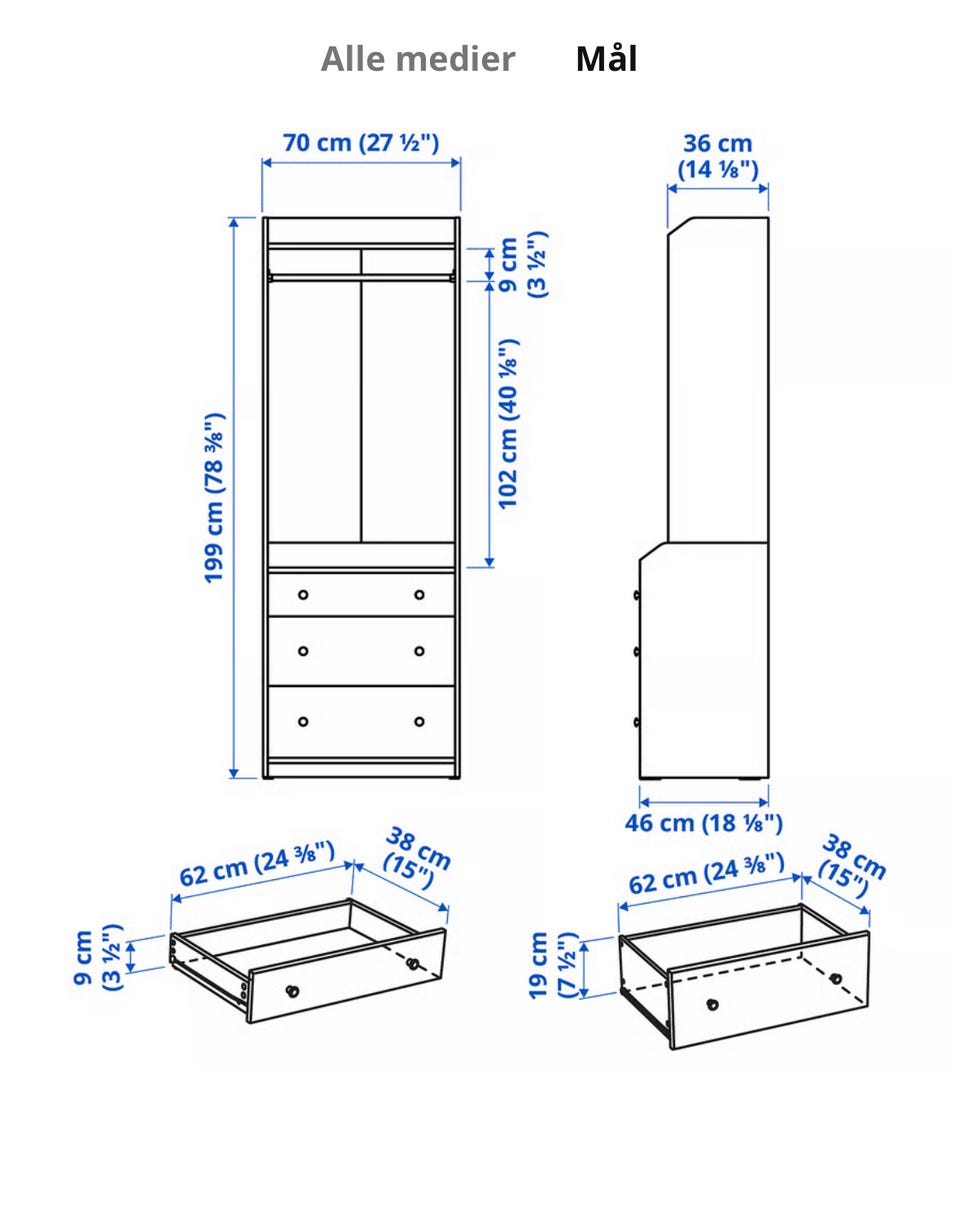 Alle medier Mål

70 cm (27 ½")

36 cm (14 ⅛")

9 cm (3 ½")

102 cm (40 ⅛")

199 cm (78 ⅜")

46 cm (18 ⅛")

62 cm (24 ⅜")

38 cm (15")

9 cm (3 ½")

62 cm (24 ⅜")

38 cm (15")

19 cm (7 ½")