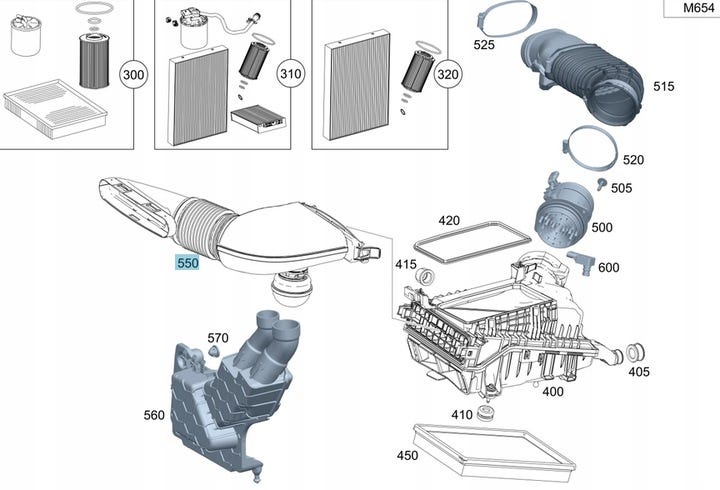 M654

300

310

320

525

515

520

505

500

600

420

415

550

570

560

405

400

410

450