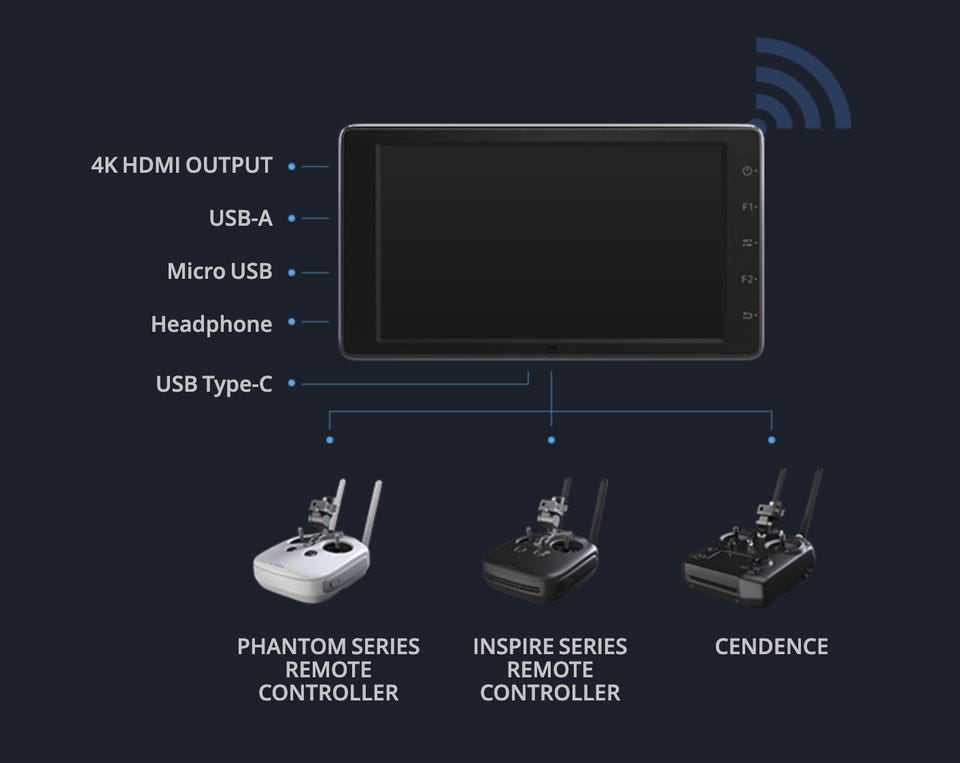 4K HDMI OUTPUT

USB-A

Micro USB

Headphone

USB Type-C

F1

F2

PHANTOM SERIES REMOTE CONTROLLER

INSPIRE SERIES REMOTE CONTROLLER

CENDENCE