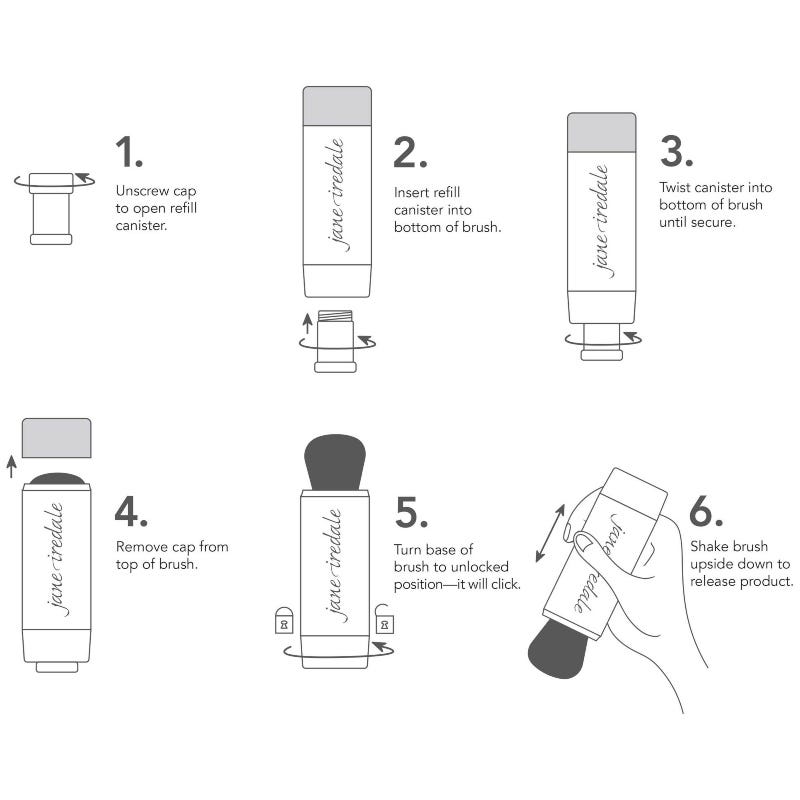 1.
Unscrew cap to open refill canister.

jane iredale

2.
Insert refill canister into bottom of brush.

jane iredale

3.
Twist canister into bottom of brush until secure.

jane iredale

4.
Remove cap from top of brush.

jane iredale

5.
Turn base of brush to unlocked position—it will click.

jane iredale

6.
Shake brush upside down to release product.