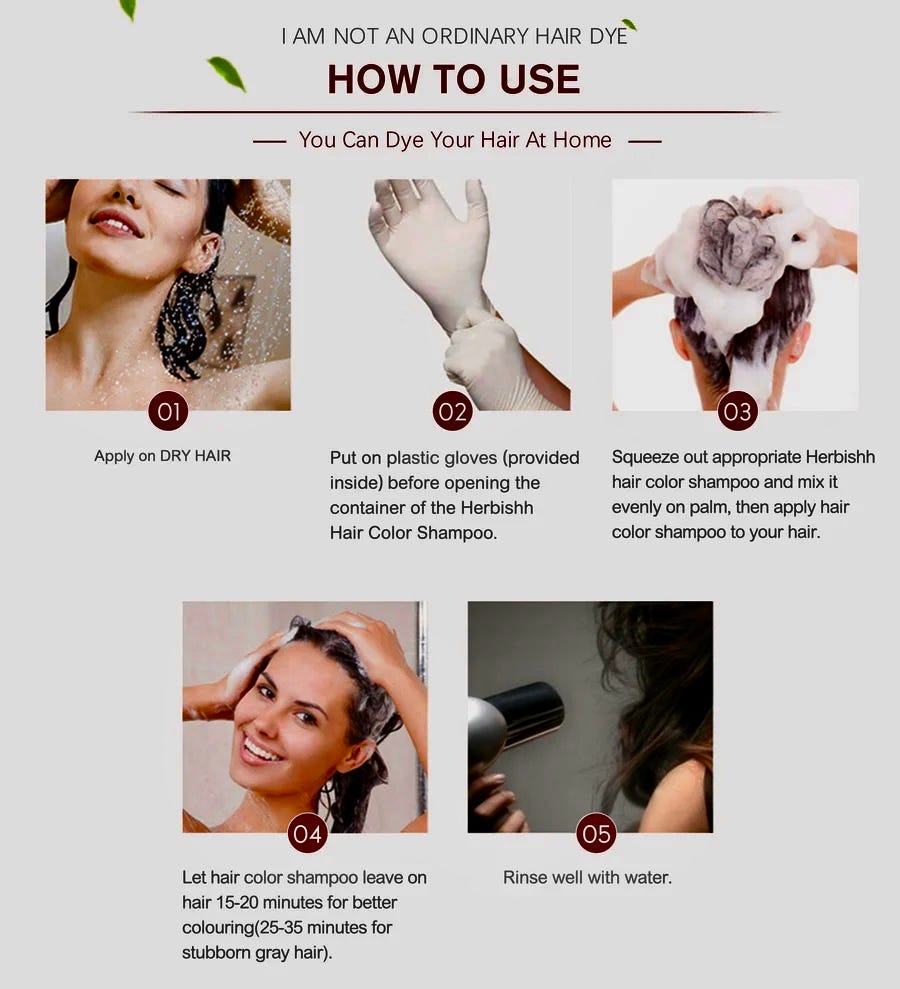 I AM NOT AN ORDINARY HAIR DYE

HOW TO USE

— You Can Dye Your Hair At Home —

01

Apply on DRY HAIR

02

Put on plastic gloves (provided inside) before opening the container of the Herbishh Hair Color Shampoo.

03

Squeeze out appropriate Herbishh hair color shampoo and mix it evenly on palm, then apply hair color shampoo to your hair.

04

Let hair color shampoo leave on hair 15-20 minutes for better colouring(25-35 minutes for stubborn gray hair).

05

Rinse well with water.