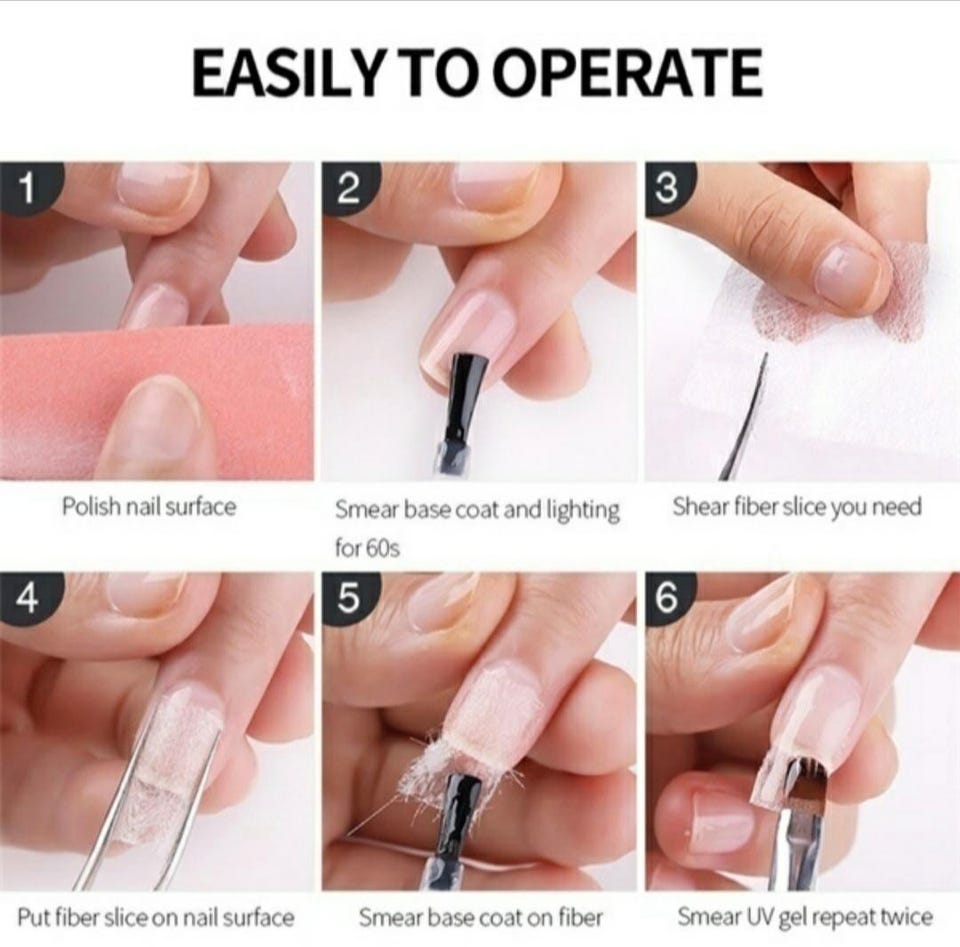 EASILY TO OPERATE

1
Polish nail surface

2
Smear base coat and lighting for 60s

3
Shear fiber slice you need

4
Put fiber slice on nail surface

5
Smear base coat on fiber

6
Smear UV gel repeat twice