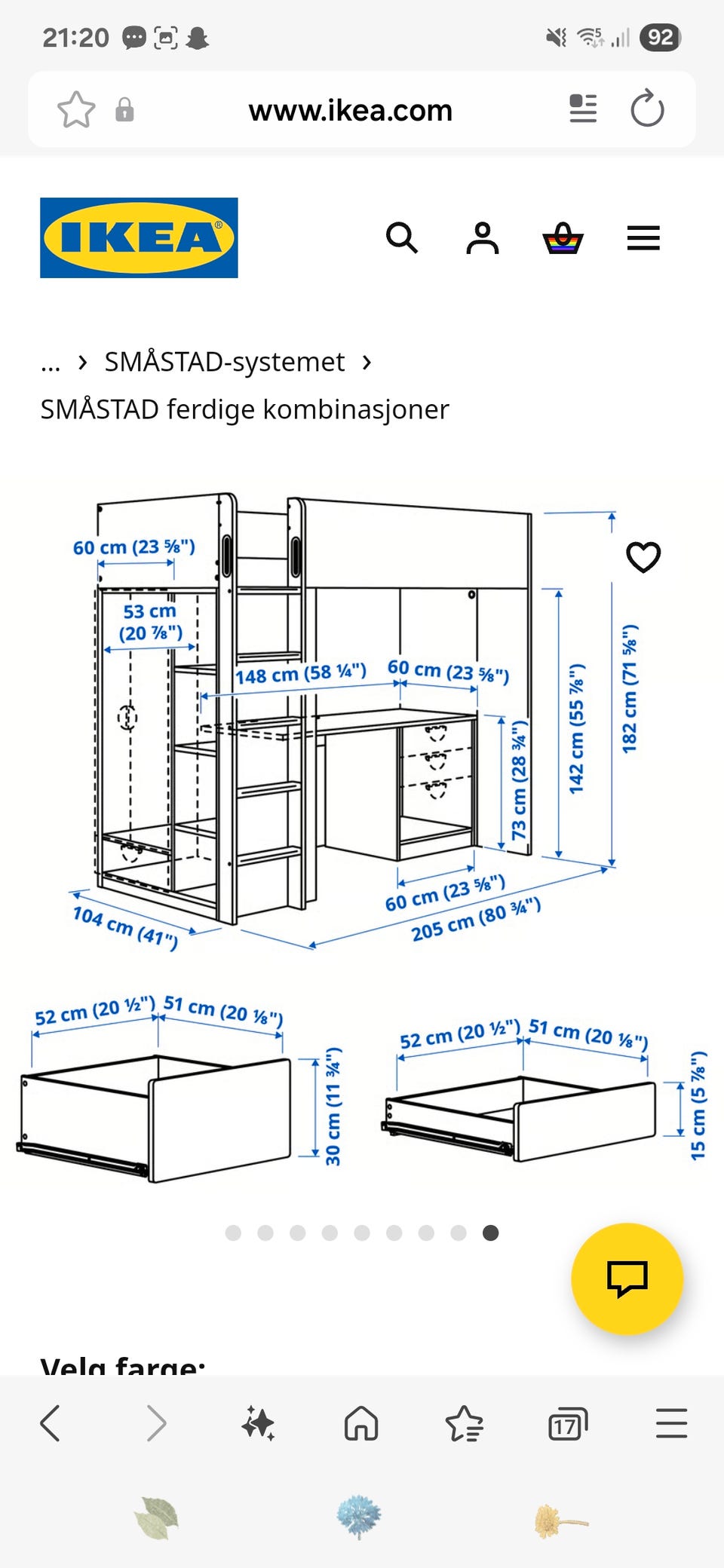 21:20

92

www.ikea.com

IKEA

... › SMÅSTAD-systemet ›
SMÅSTAD ferdige kombinasjoner

60 cm (23 ⅝")
53 cm (20 ⅞")
148 cm (58 ¼")
60 cm (23 ⅝")
73 cm (28 ¾")
142 cm (55 ⅞")
182 cm (71 ⅝")
104 cm (41")
60 cm (23 ⅝")
205 cm (80 ¾")

52 cm (20 ½") 51 cm (20 ⅛")
30 cm (11 ¾")

52 cm (20 ½") 51 cm (20 ⅛")
15 cm (5 ⅞")

Velg farge:

17