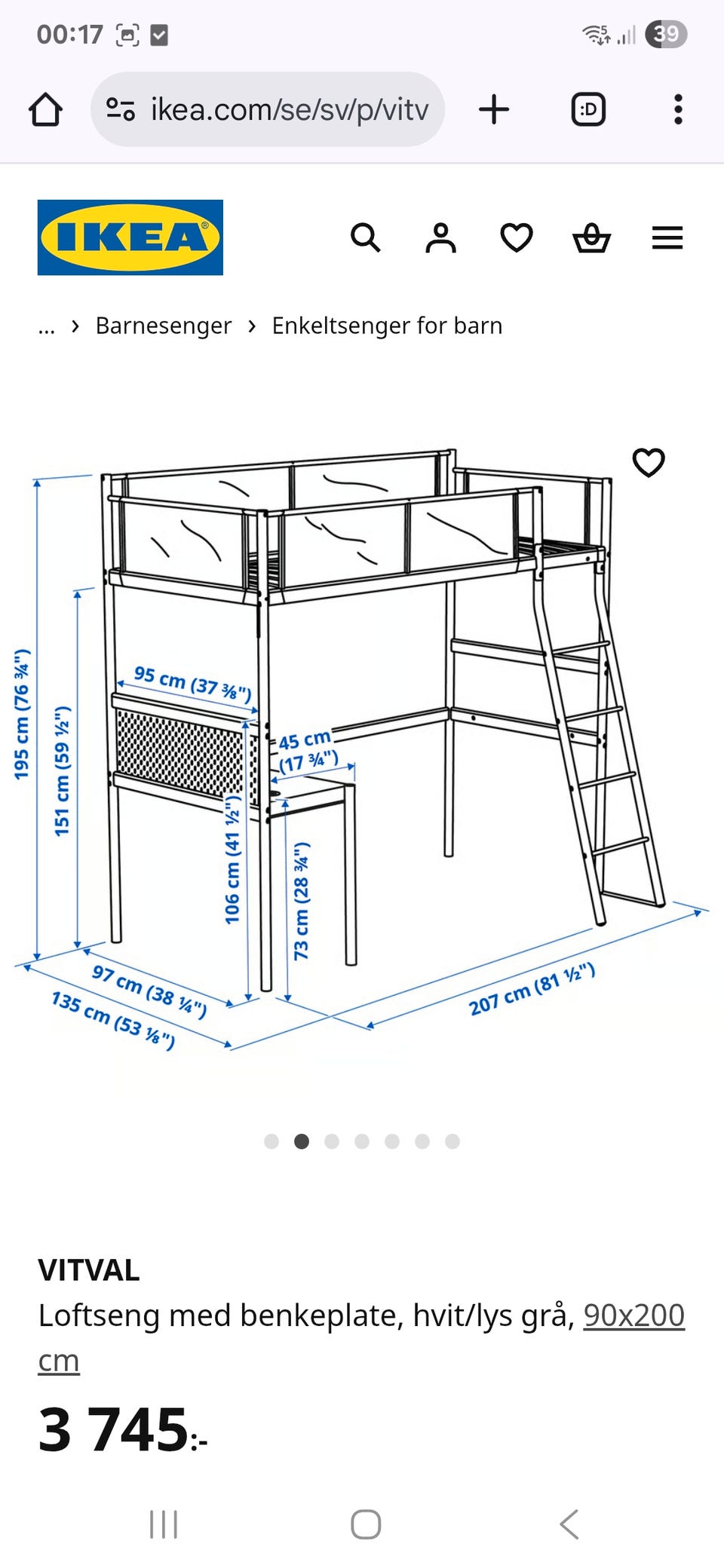 00:17

39

ikea.com/se/sv/p/vitv

:D

IKEA

... › Barnesenger › Enkeltsenger for barn

195 cm (76 ¾")
151 cm (59 ½")
95 cm (37 ⅜")
45 cm (17 ¾")
106 cm (41 ½")
73 cm (28 ¾")
97 cm (38 ¼")
135 cm (53 ⅛")
207 cm (81 ½")

VITVAL
Loftseng med benkeplate, hvit/lys grå, 90x200 cm

3 745:-