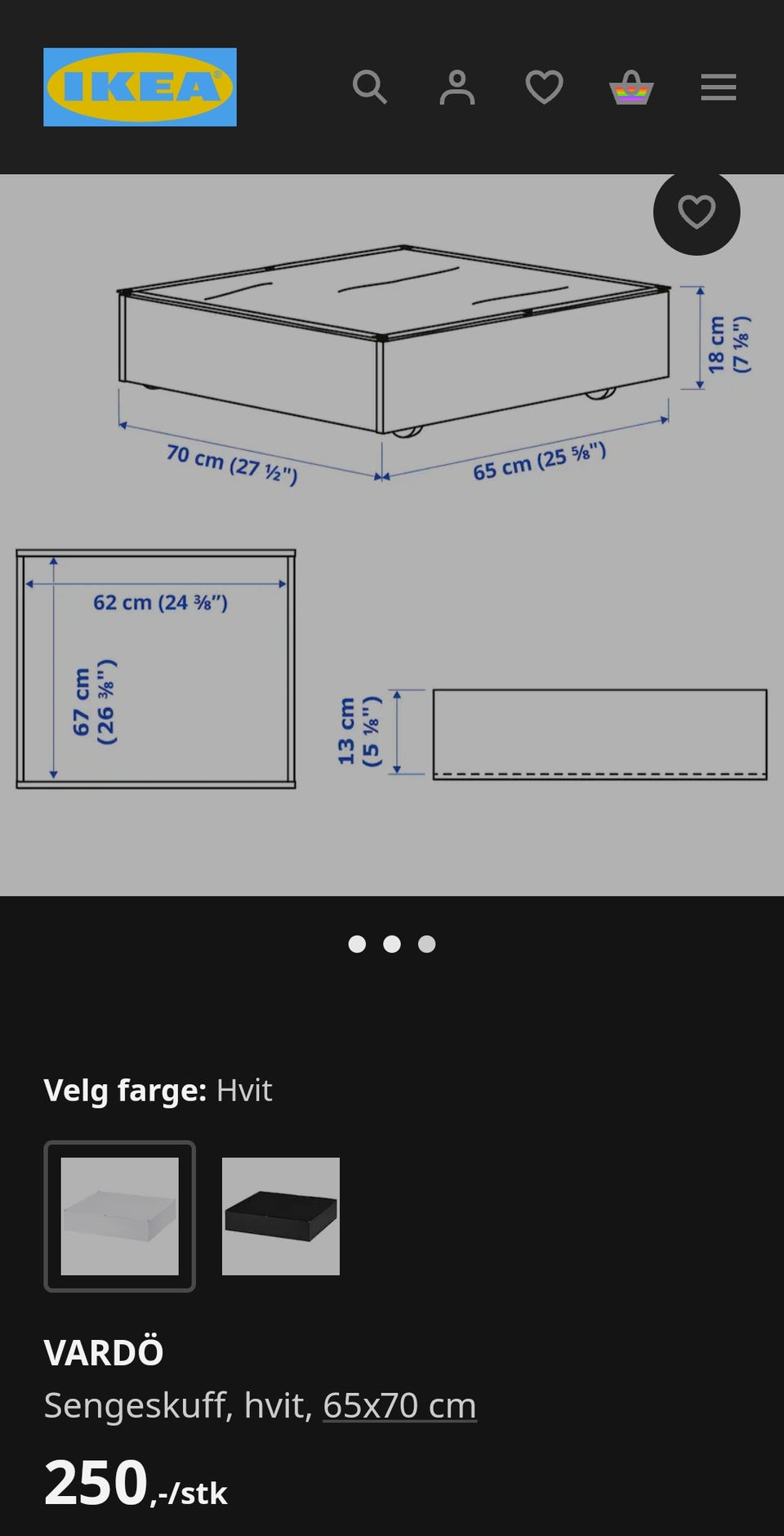 IKEA

18 cm (7 ⅛")

70 cm (27 ½")

65 cm (25 ⅝")

62 cm (24 ⅜")

67 cm (26 ⅜")

13 cm (5 ⅛")

Velg farge: Hvit

VARDÖ

Sengeskuff, hvit, 65x70 cm

250,-/stk