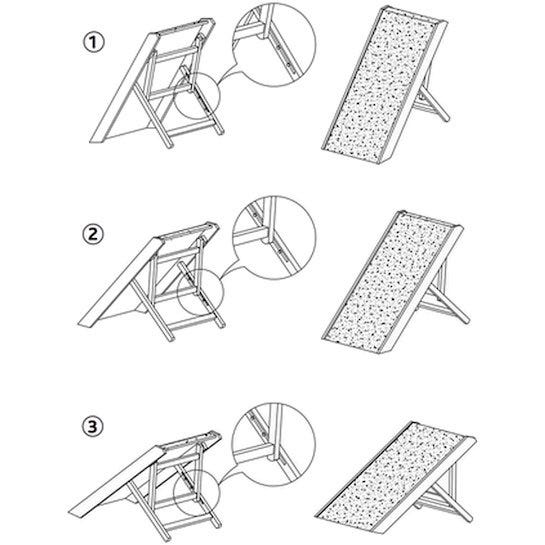 1

2

3