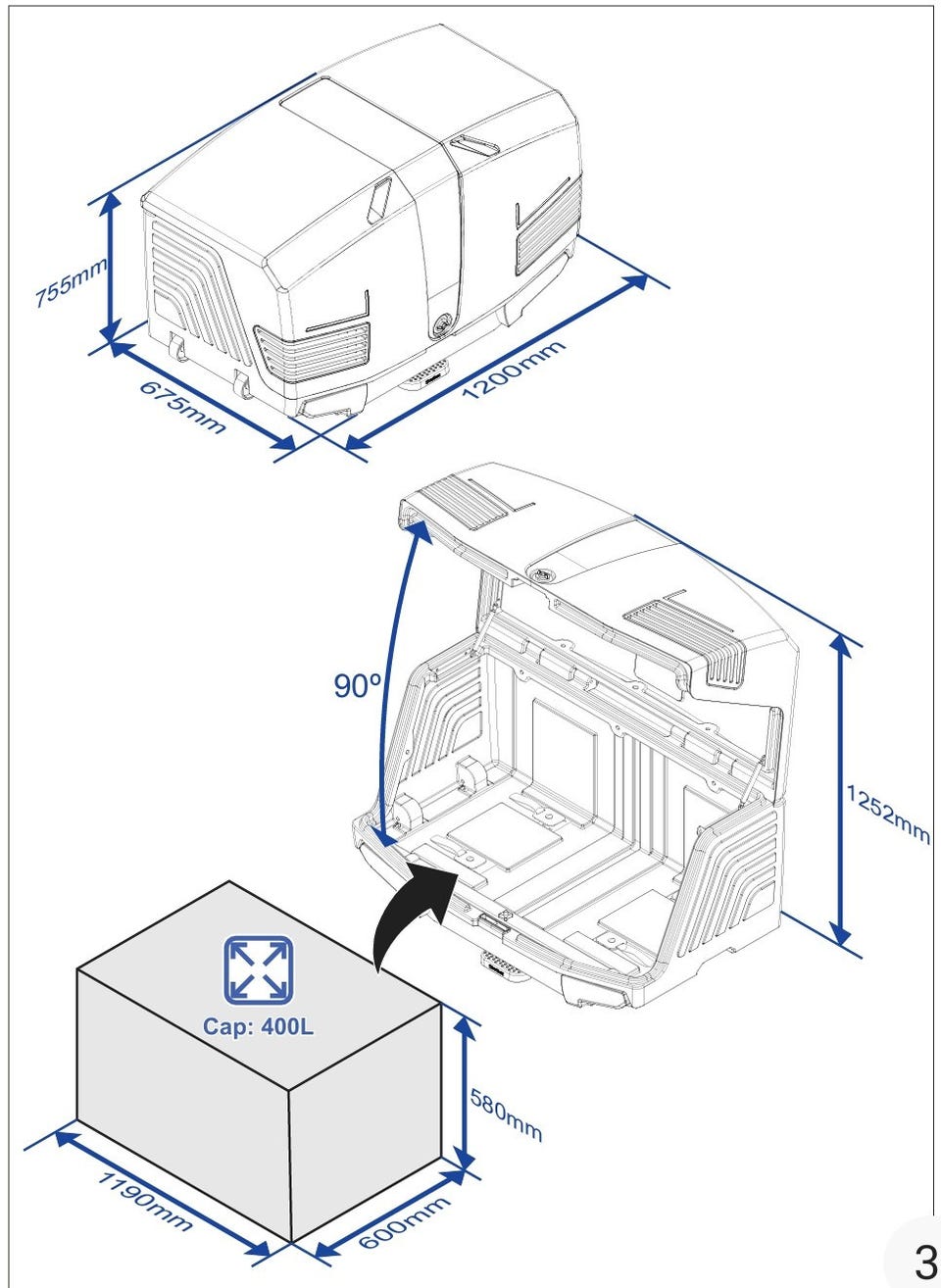 755mm
675mm
1200mm
90º
1252mm
Cap: 400L
580mm
1190mm
600mm
3