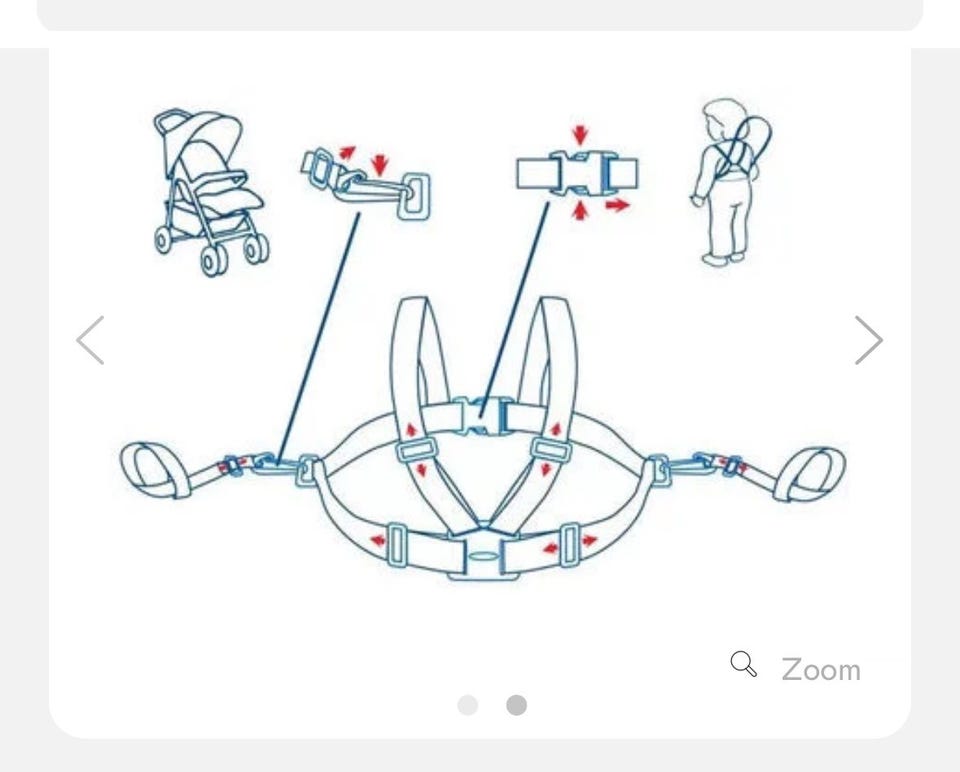 Zoom