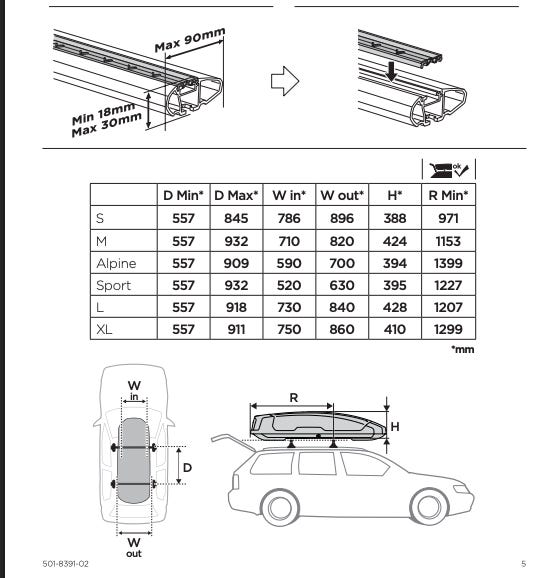 Max 90mm

Min 18mm
Max 30mm

ok

| | D Min* | D Max* | W in* | W out* | H* | R Min* |
|---|---|---|---|---|---|---|
| S | 557 | 845 | 786 | 896 | 388 | 971 |
| M | 557 | 932 | 710 | 820 | 424 | 1153 |
| Alpine | 557 | 909 | 590 | 700 | 394 | 1399 |
| Sport | 557 | 932 | 520 | 630 | 395 | 1227 |
| L | 557 | 918 | 730 | 840 | 428 | 1207 |
| XL | 557 | 911 | 750 | 860 | 410 | 1299 |

*mm

W
in

D

W
out

R

H

501-8391-02

5