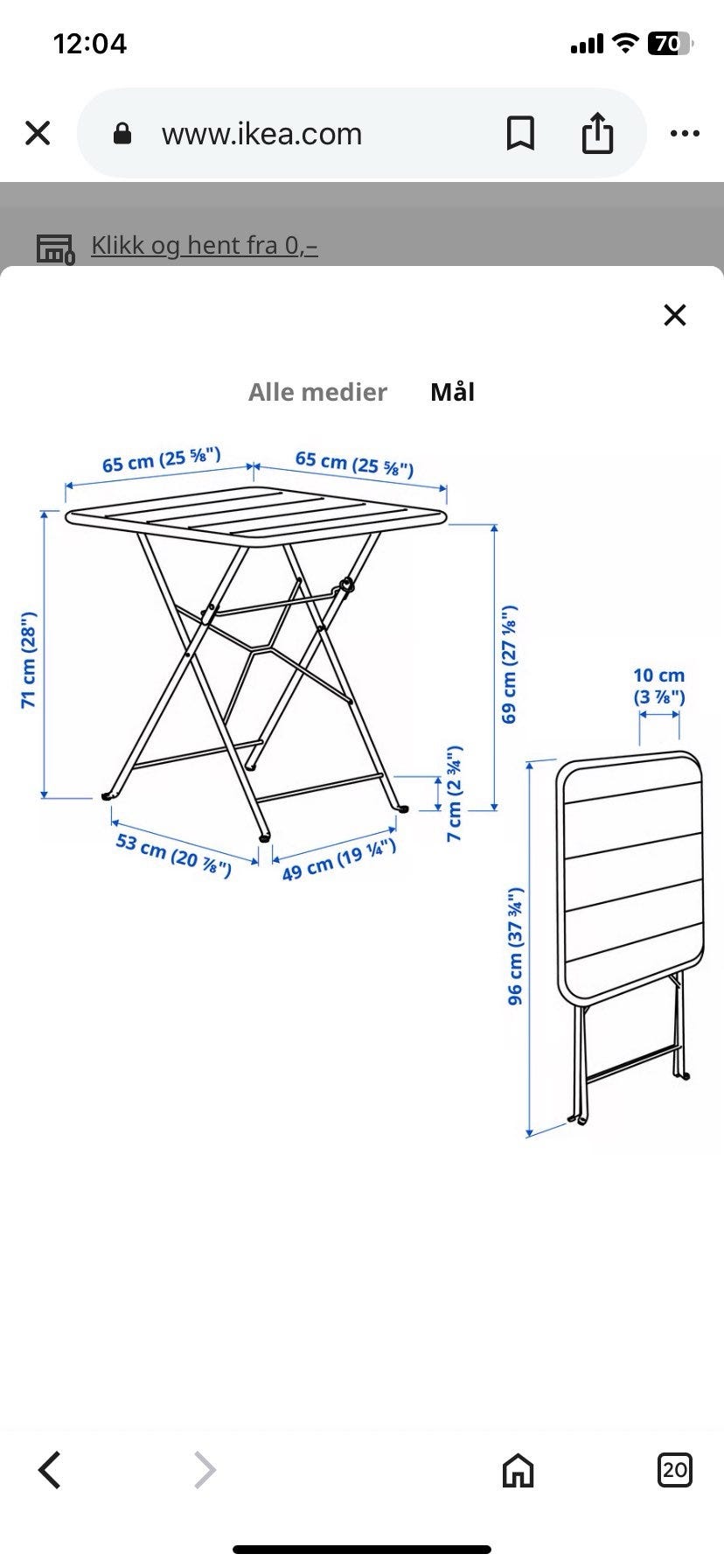 12:04

70

www.ikea.com

Klikk og hent fra 0,–

Alle medier Mål

65 cm (25 ⅝")

65 cm (25 ⅝")

71 cm (28")

69 cm (27 ⅛")

7 cm (2 ¾")

53 cm (20 ⅞")

49 cm (19 ¼")

10 cm (3 ⅞")

96 cm (37 ¾")

20