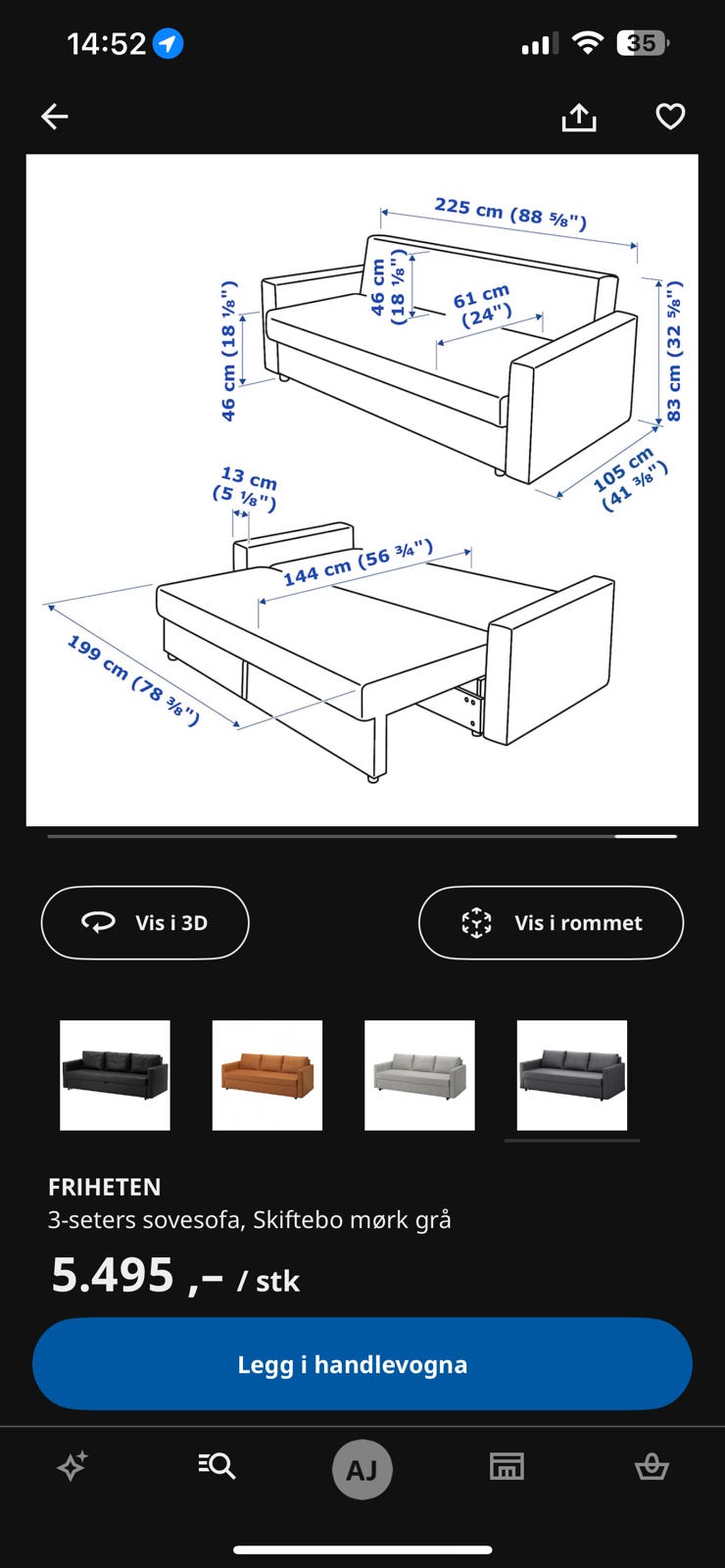 14:52

35

225 cm (88 ⅝")

46 cm (18 ⅛")

61 cm (24")

46 cm (18 ⅛")

83 cm (32 ⅝")

105 cm (41 ⅜")

13 cm (5 ⅛")

144 cm (56 ¾")

199 cm (78 ⅜")

Vis i 3D

Vis i rommet

FRIHETEN
3-seters sovesofa, Skiftebo mørk grå

5.495 ,– / stk

Legg i handlevogna

AJ