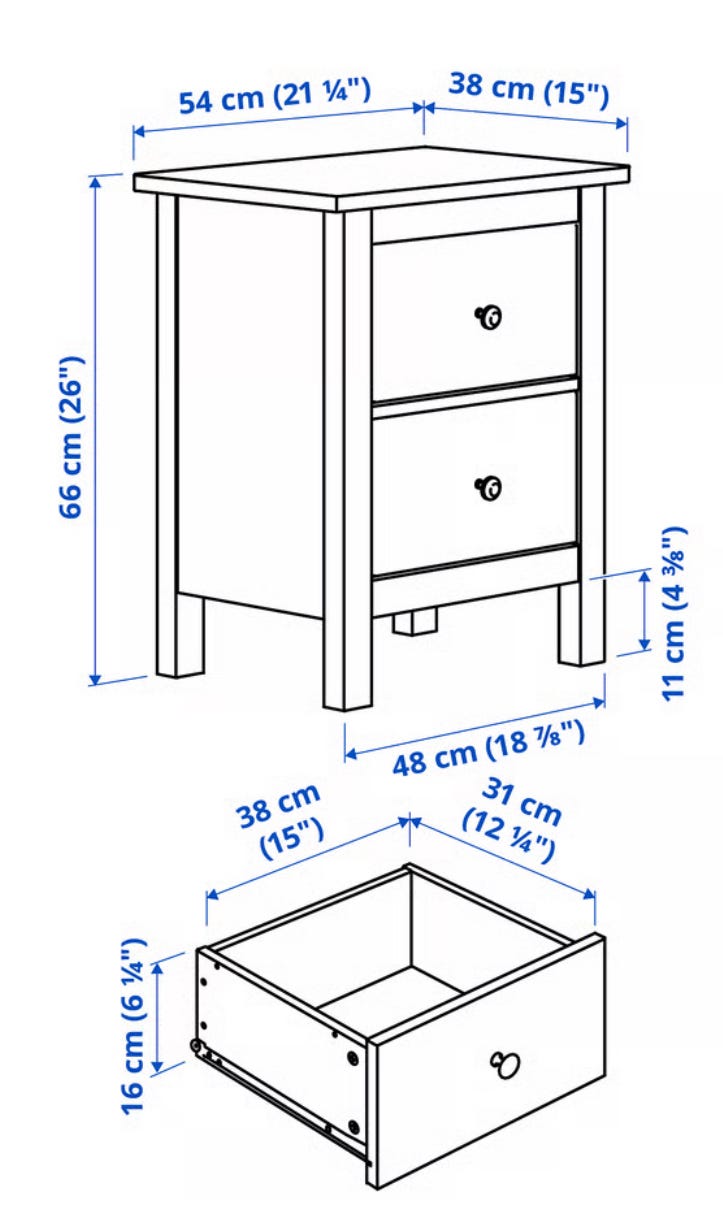 54 cm (21 ¼")
38 cm (15")
66 cm (26")
11 cm (4 ⅜")
48 cm (18 ⅞")
38 cm (15")
31 cm (12 ¼")
16 cm (6 ¼")