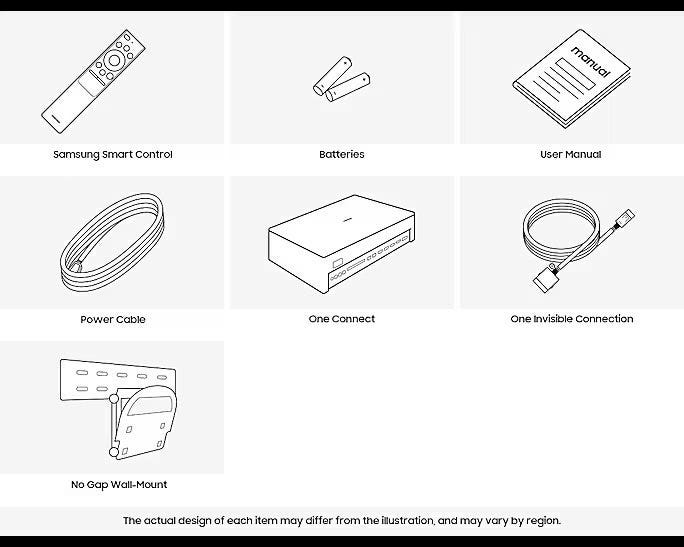 manual

Samsung Smart Control

Batteries

User Manual

Power Cable

One Connect

One Invisible Connection

No Gap Wall-Mount

The actual design of each item may differ from the illustration, and may vary by region.