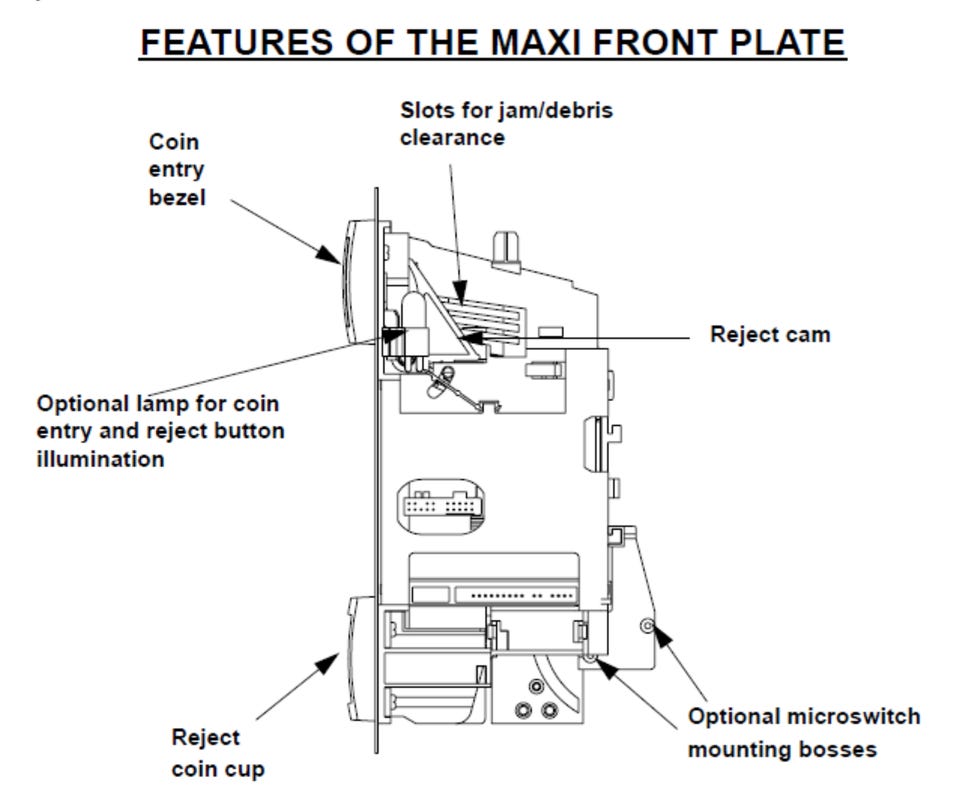 FEATURES OF THE MAXI FRONT PLATE

Slots for jam/debris clearance

Coin entry bezel

Reject cam

Optional lamp for coin entry and reject button illumination

Reject coin cup

Optional microswitch mounting bosses