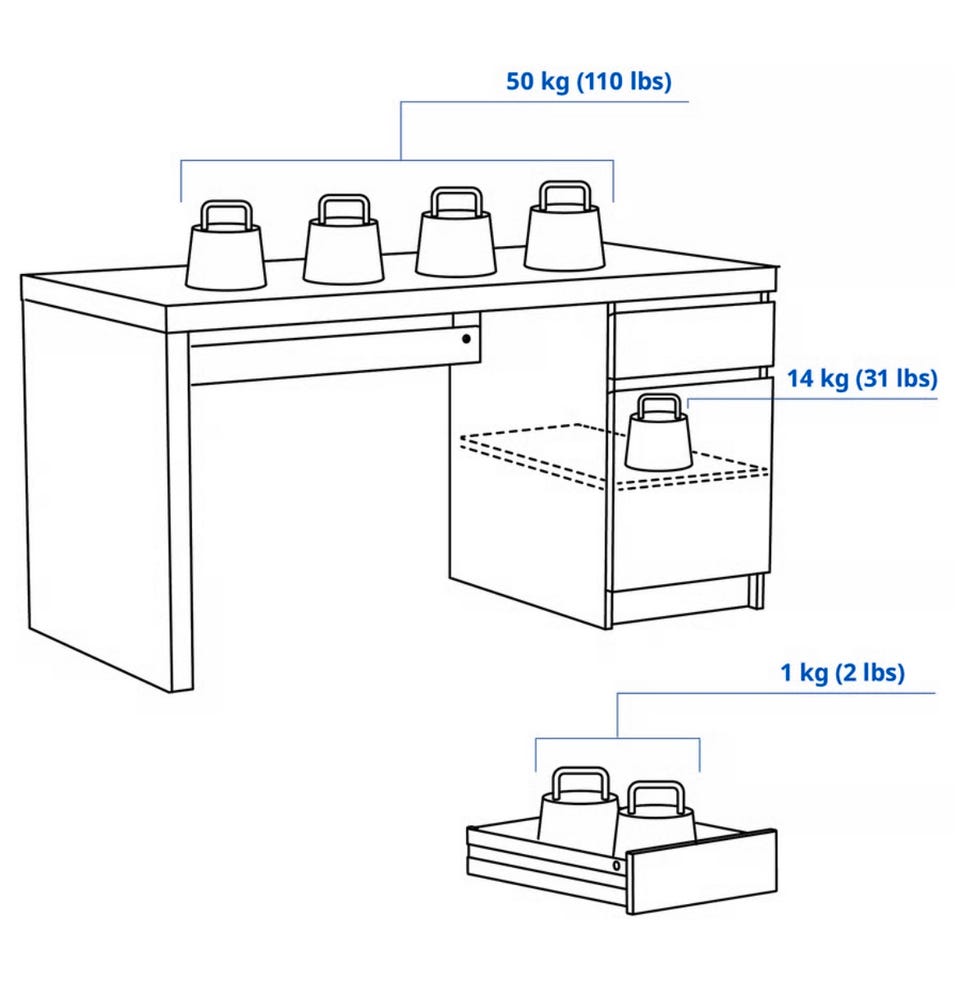 50 kg (110 lbs)

14 kg (31 lbs)

1 kg (2 lbs)