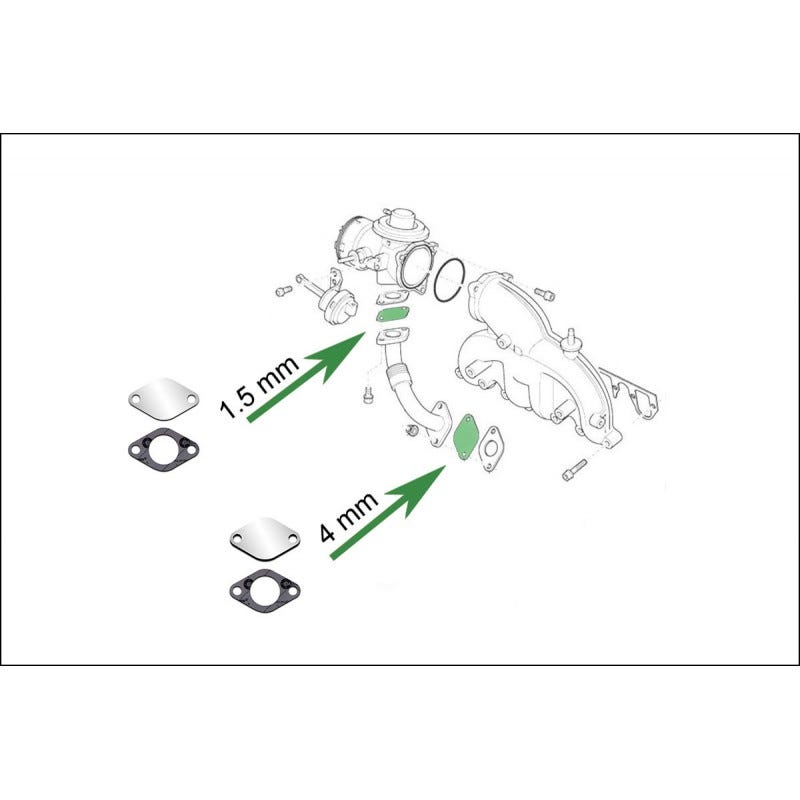 1.5 mm

4 mm