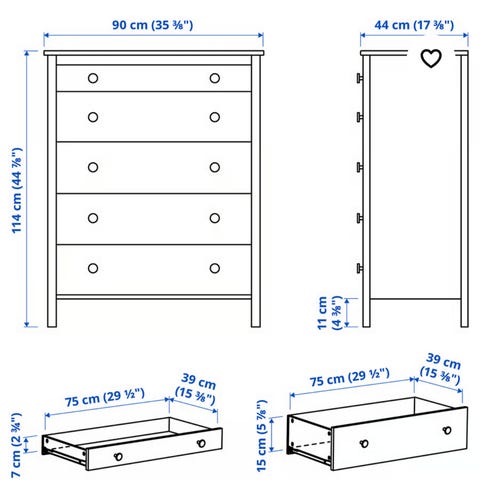 90 cm (35 ⅜")

44 cm (17 ⅜")

114 cm (44 ⅞")

11 cm (4 ⅜")

75 cm (29 ½")

39 cm (15 ⅜")

7 cm (2 ¾")

75 cm (29 ½")

39 cm (15 ⅜")

15 cm (5 ⅞")