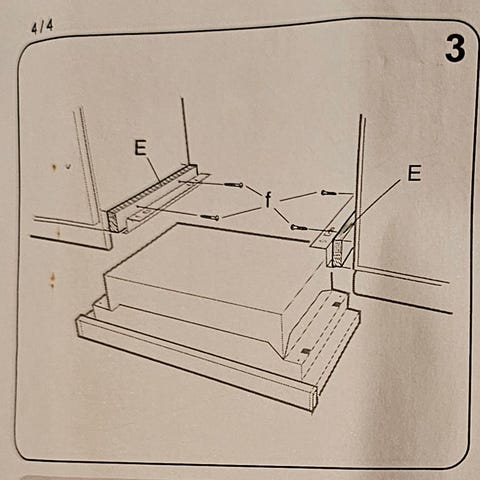 4/4

3

E

f

E