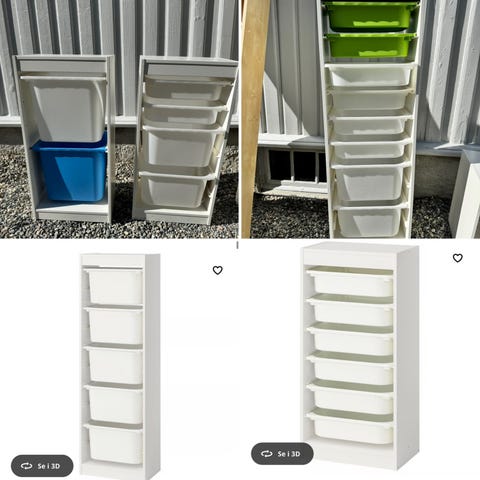 Se i 3D

Se i 3D