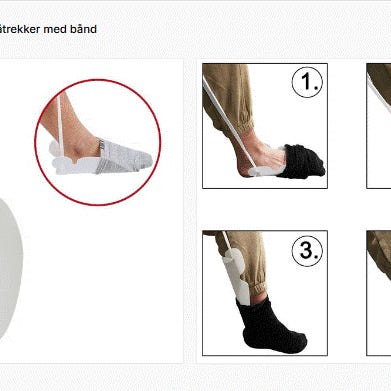 åtrekker med bånd

1.

3.