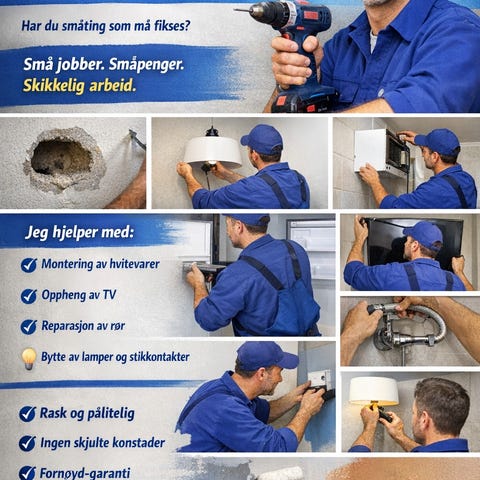 Har du småting som må fikses?

Små jobber. Småpenger.
Skikkelig arbeid.

Jeg hjelper med:

Montering av hvitevarer

Oppheng av TV

Reparasjon av rør

Bytte av lamper og stikkontakter

Rask og pålitelig

Ingen skjulte konstader

Fornøyd-garanti