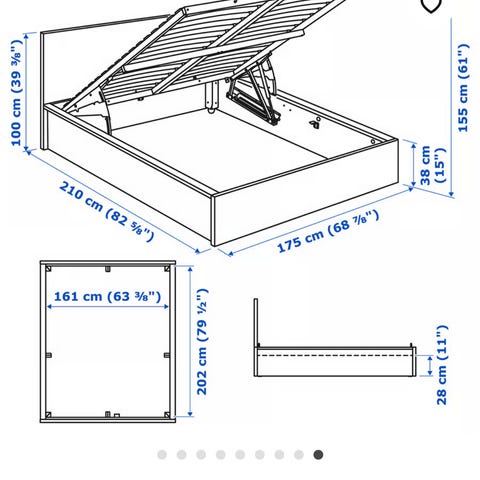 100 cm (39 ⅜")

155 cm (61")

38 cm (15")

210 cm (82 ⅝")

175 cm (68 ⅞")

161 cm (63 ⅜")

202 cm (79 ½")

28 cm (11")