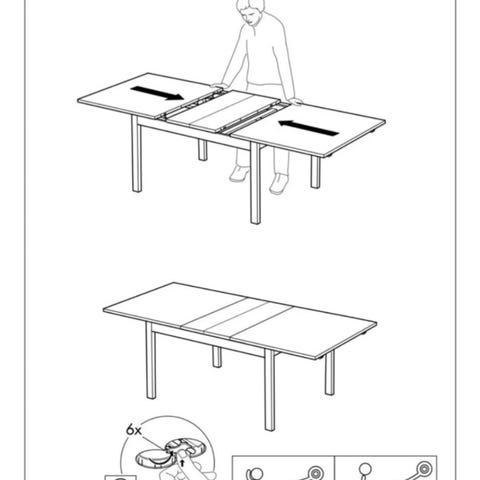 6x