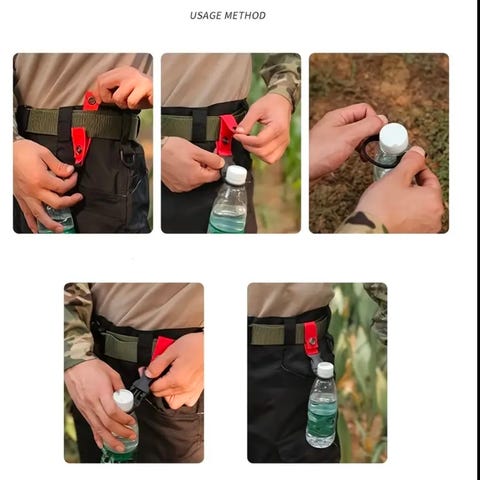 USAGE METHOD