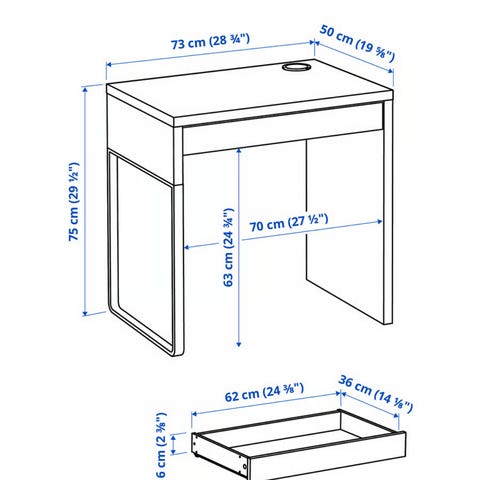 73 cm (28 ¾")

50 cm (19 ⅝")

75 cm (29 ½")

63 cm (24 ¾")

70 cm (27 ½")

62 cm (24 ⅜")

36 cm (14 ⅛")

6 cm (2 ⅜")