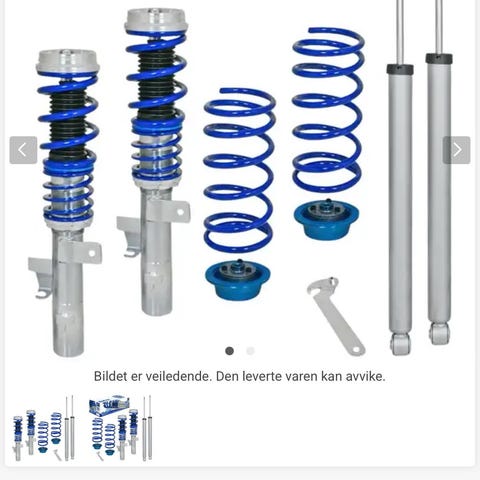 Bildet er veiledende. Den leverte varen kan avvike.