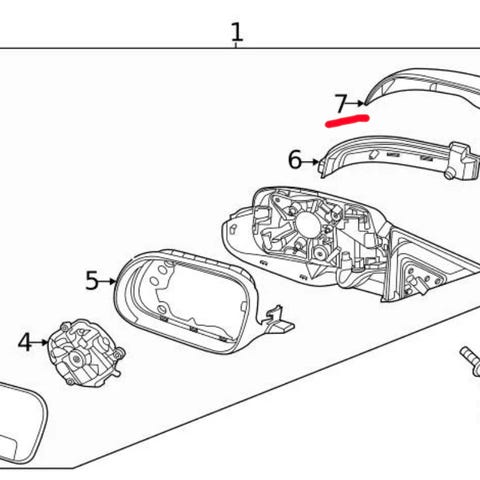 1
7
6
5
4