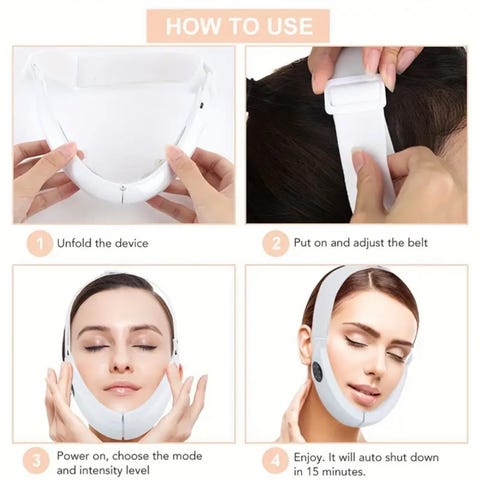 HOW TO USE

1 Unfold the device

2 Put on and adjust the belt

3 Power on, choose the mode and intensity level

4 Enjoy. It will auto shut down in 15 minutes.