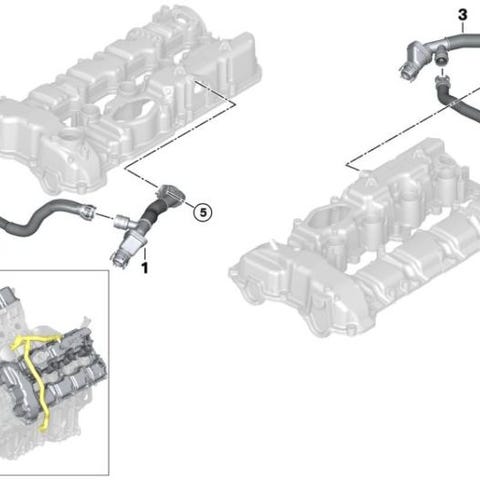 3
5
1