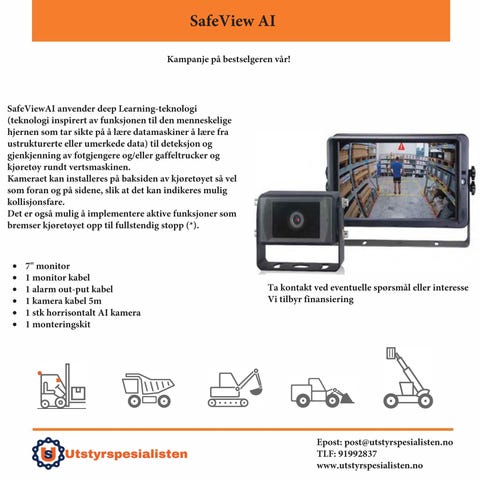 SafeView AI

Kampanje på bestselgeren vår!

SafeViewAI anvender deep Learning-teknologi (teknologi inspirert av funksjonen til den menneskelige hjernen som tar sikte på å lære datamaskiner å lære fra ustrukturerte eller umerkede data) til deteksjon og gjenkjenning av fotgjengere og/eller gaffeltrucker og kjøretøy rundt vertsmaskinen.
Kameraet kan installeres på baksiden av kjøretøyet så vel som foran og på sidene, slik at det kan indikeres mulig kollisjonsfare.
Det er også mulig å implementere aktive funksjoner som bremser kjøretøyet opp til fullstendig stopp (*).

- 7" monitor
- 1 monitor kabel
- 1 alarm out-put kabel
- 1 kamera kabel 5m
- 1 stk horrisontalt AI kamera
- 1 monteringskit

Ta kontakt ved eventuelle spørsmål eller interesse
Vi tilbyr finansiering

Utstyrspesialisten

Epost: post@utstyrspesialisten.no
TLF: 91992837
www.utstyrspesialisten.no