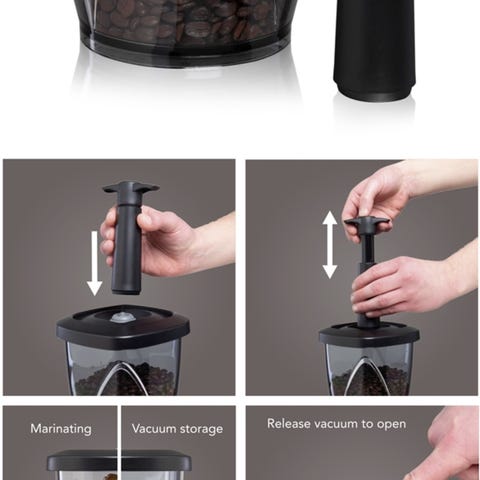 Marinating

Vacuum storage

Release vacuum to open